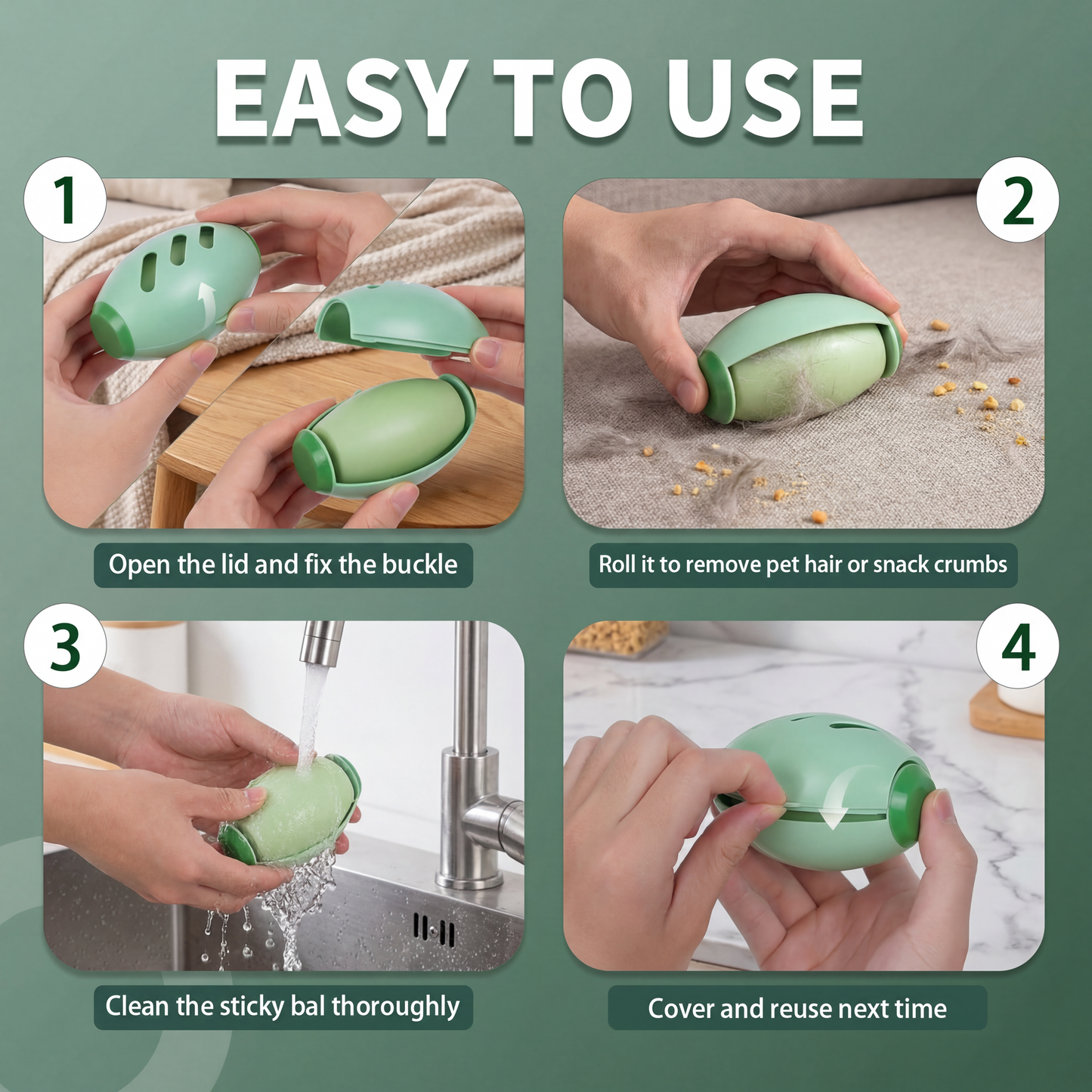 EASY TO USE

1

Open the lid and fix the buckle

2

Roll it to remove pet hair or snack crumbs

3

Clean the sticky bal thoroughly

4

Cover and reuse next time